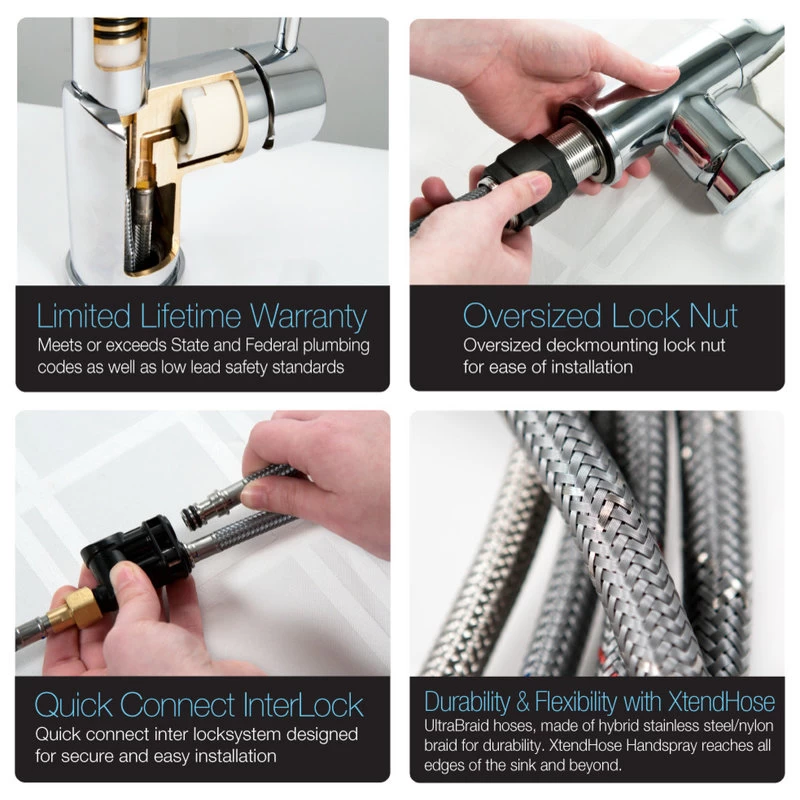 Limited Lifetime Warranty
Meets or exceeds State and Federal plumbing codes as well as low lead safety standards

Oversized Lock Nut
Oversized deckmounting lock nut for ease of installation

Quick Connect InterLock
Quick connect inter locksystem designed for secure and easy installation

Durability & Flexibility with XtendHose
UltraBraid hoses, made of hybrid stainless steel/nylon braid for durability. XtendHose Handspray reaches all edges of the sink and beyond.