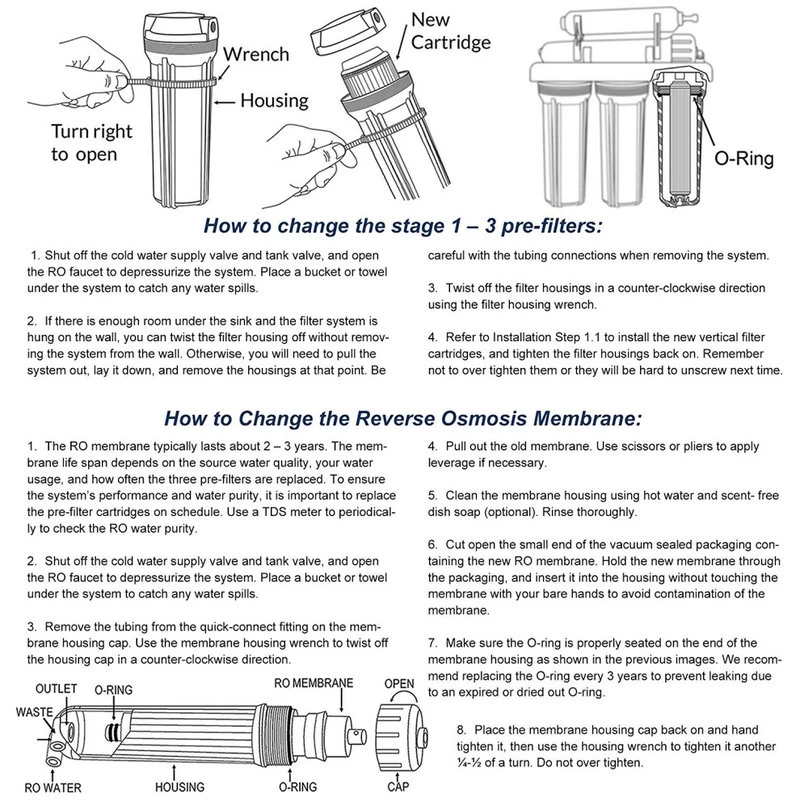 Wrench
Housing
Turn right to open
New Cartridge
O-Ring

How to change the stage 1 – 3 pre-filters:

1. Shut off the cold water supply valve and tank valve, and open the RO faucet to depressurize the system. Place a bucket or towel under the system to catch any water spills.

2. If there is enough room under the sink and the filter system is hung on the wall, you can twist the filter housing off without removing the system from the wall. Otherwise, you will need to pull the system out, lay it down, and remove the housings at that point. Be careful with the tubing connections when removing the system.

3. Twist off the filter housings in a counter-clockwise direction using the filter housing wrench.

4. Refer to Installation Step 1.1 to install the new vertical filter cartridges, and tighten the filter housings back on. Remember not to over tighten them or they will be hard to unscrew next time.

How to Change the Reverse Osmosis Membrane:

1. The RO membrane typically lasts about 2 – 3 years. The membrane life span depends on the source water quality, your water usage, and how often the three pre-filters are replaced. To ensure the system's performance and water purity, it is important to replace the pre-filter cartridges on schedule. Use a TDS meter to periodically to check the RO water purity.

2. Shut off the cold water supply valve and tank valve, and open the RO faucet to depressurize the system. Place a bucket or towel under the system to catch any water spills.

3. Remove the tubing from the quick-connect fitting on the membrane housing cap. Use the membrane housing wrench to twist off the housing cap in a counter-clockwise direction.

OUTLET
O-RING
RO MEMBRANE
OPEN
WASTE
RO WATER
HOUSING
O-RING
CAP

4. Pull out the old membrane. Use scissors or pliers to apply leverage if necessary.

5. Clean the membrane housing using hot water and scent- free dish soap (optional). Rinse thoroughly.

6. Cut open the small end of the vacuum sealed packaging containing the new RO membrane. Hold the new membrane through the packaging, and insert it into the housing without touching the membrane with your bare hands to avoid contamination of the membrane.

7. Make sure the O-ring is properly seated on the end of the membrane housing as shown in the previous images. We recommend replacing the O-ring every 3 years to prevent leaking due to an expired or dried out O-ring.

8. Place the membrane housing cap back on and hand tighten it, then use the housing wrench to tighten it another ¼-½ of a turn. Do not over tighten.