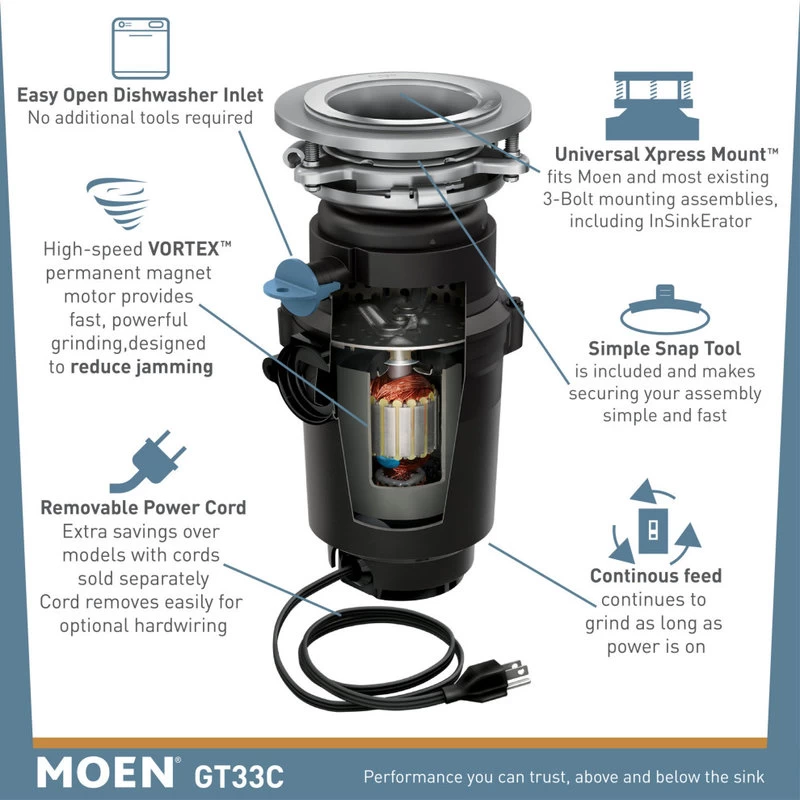 Easy Open Dishwasher Inlet
No additional tools required

High-speed VORTEX™ permanent magnet motor provides fast, powerful grinding,designed to reduce jamming

Removable Power Cord
Extra savings over models with cords sold separately
Cord removes easily for optional hardwiring

Universal Xpress Mount™
fits Moen and most existing 3-Bolt mounting assemblies, including InSinkErator

Simple Snap Tool
is included and makes securing your assembly simple and fast

Continous feed
continues to grind as long as power is on

MOEN® GT33C

Performance you can trust, above and below the sink